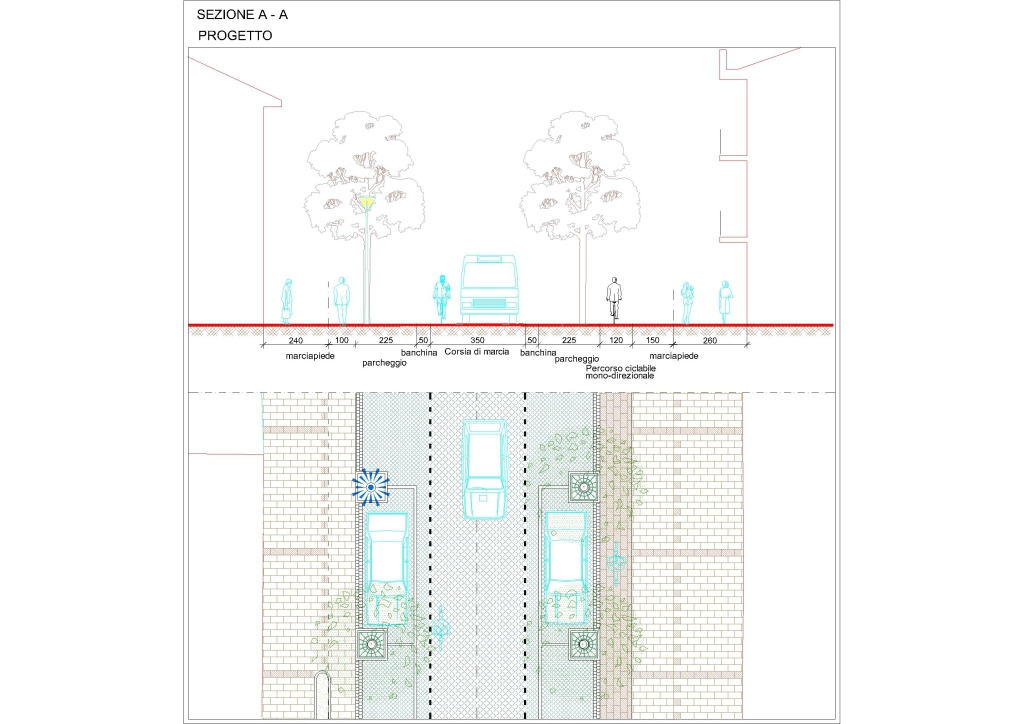 SEZIONE A - A
PROGETTO

240 100 225 50 350 50 225 120 150 260

marciapiede
parcheggio
banchina
Corsia di marcia
banchina
parcheggio
Percorso ciclabile mono-direzionale
marciapiede